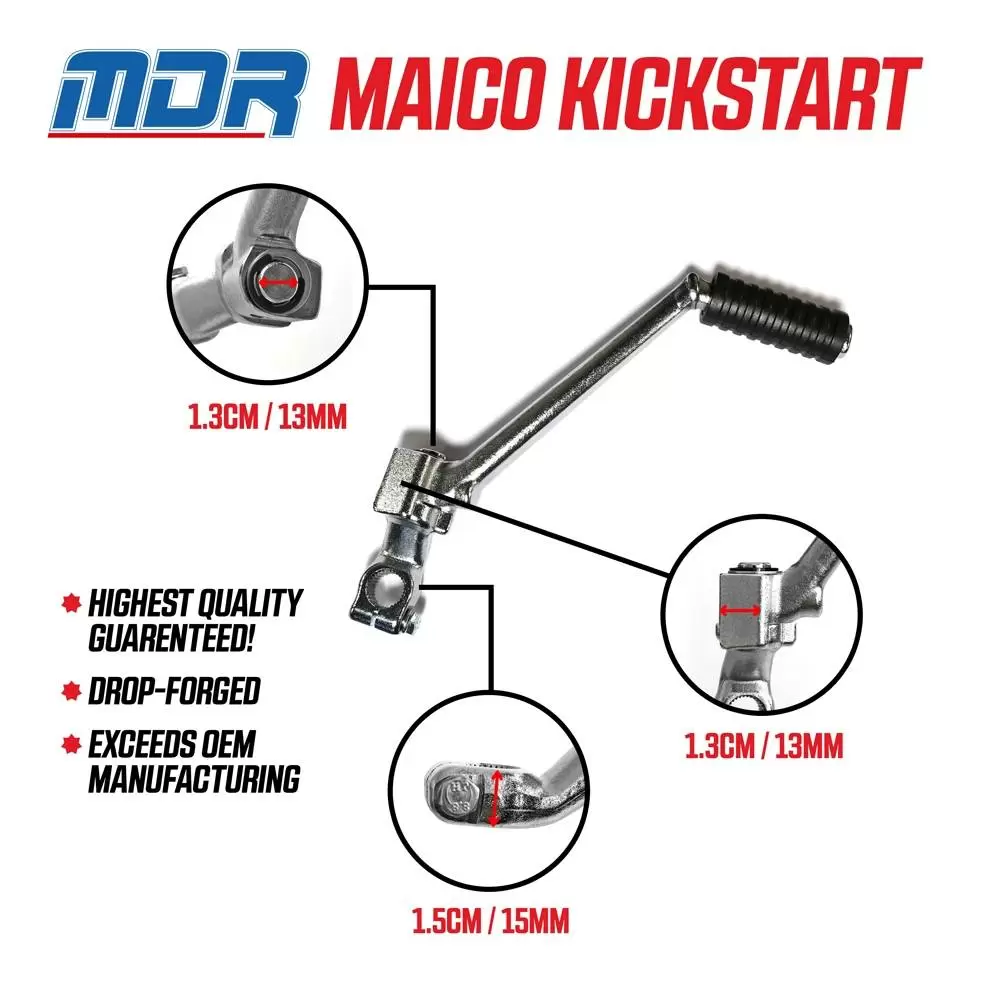 MDR MAICO KICKSTART

1.3CM / 13MM

HIGHEST QUALITY GUARENTEED!

DROP-FORGED

EXCEEDS OEM MANUFACTURING

1.3CM / 13MM

1.5CM / 15MM